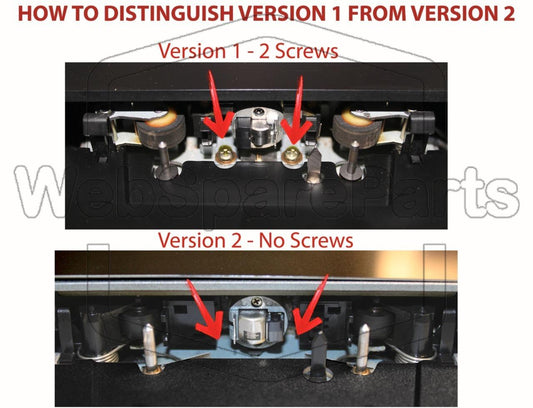 HOW TO DISTINGUISH VERSION 1 FROM VERSION 2

Version 1 - 2 Screws

WebSpareParts

Version 2 - No Screws